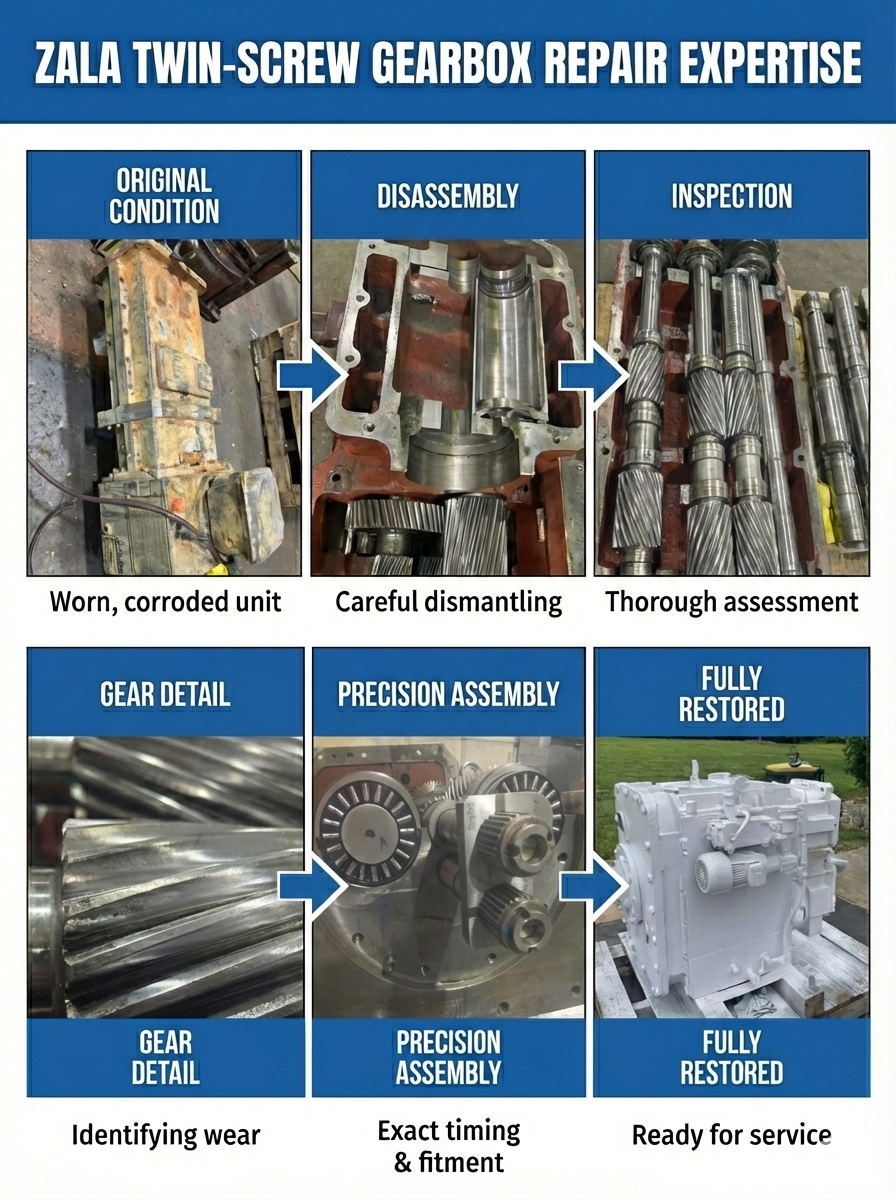 ZALA TWIN-SCREW GEARBOX REPAIR EXPERTISE

ORIGINAL CONDITION

Worn, corroded unit

DISASSEMBLY

Careful dismantling

INSPECTION

Thorough assessment

GEAR DETAIL

GEAR DETAIL

Identifying wear

PRECISION ASSEMBLY

PRECISION ASSEMBLY

Exact timing & fitment

FULLY RESTORED

FULLY RESTORED

Ready for service